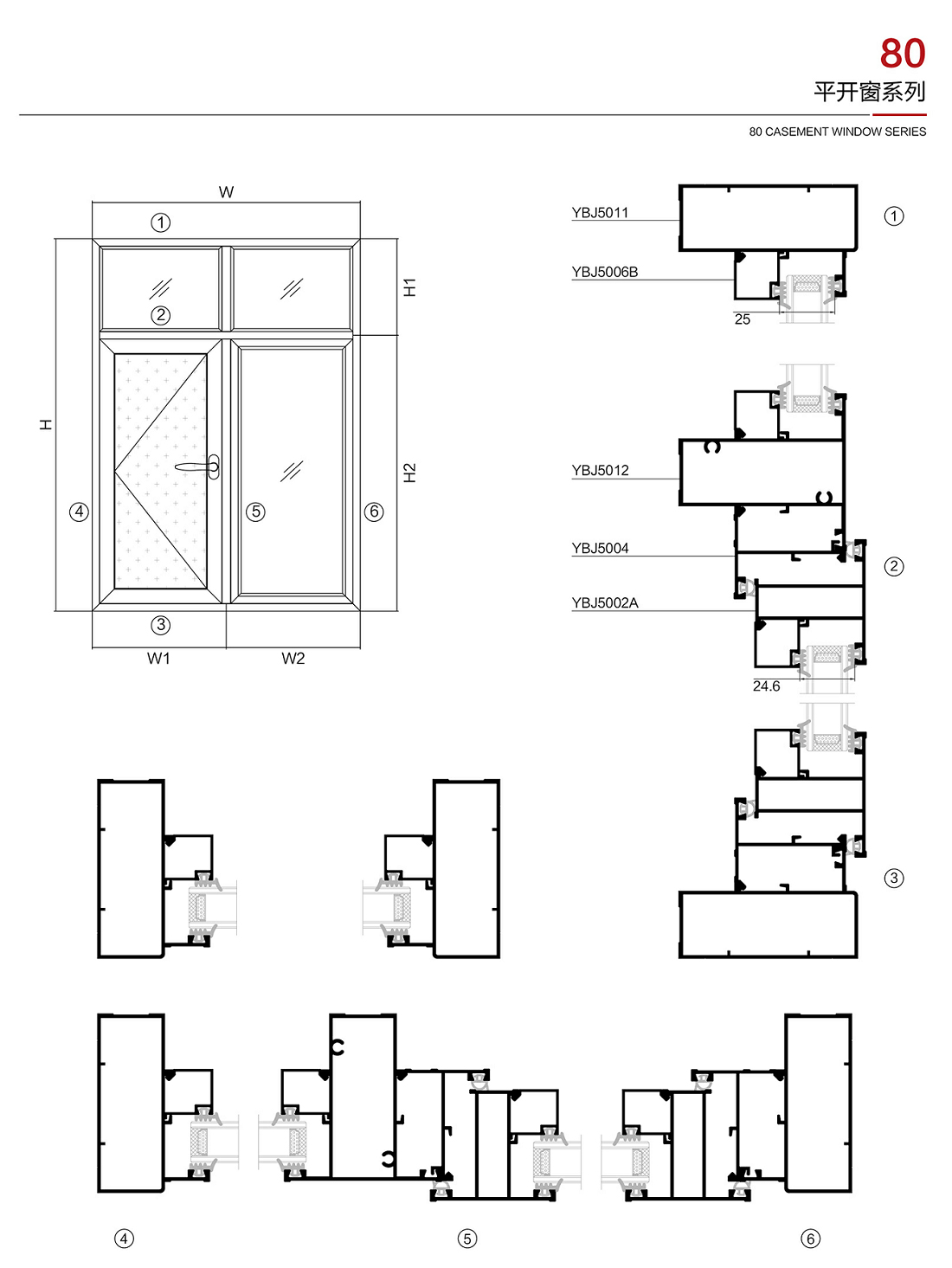 80
平开窗系列
80 CASEMENT WINDOW SERIES

W
①
②
H1
H
H2
④
⑤
⑥
③
W1
W2

YBJ5011
①
YBJ5006B
25

YBJ5012
YBJ5004
②
YBJ5002A
24.6

③

④
⑤
⑥